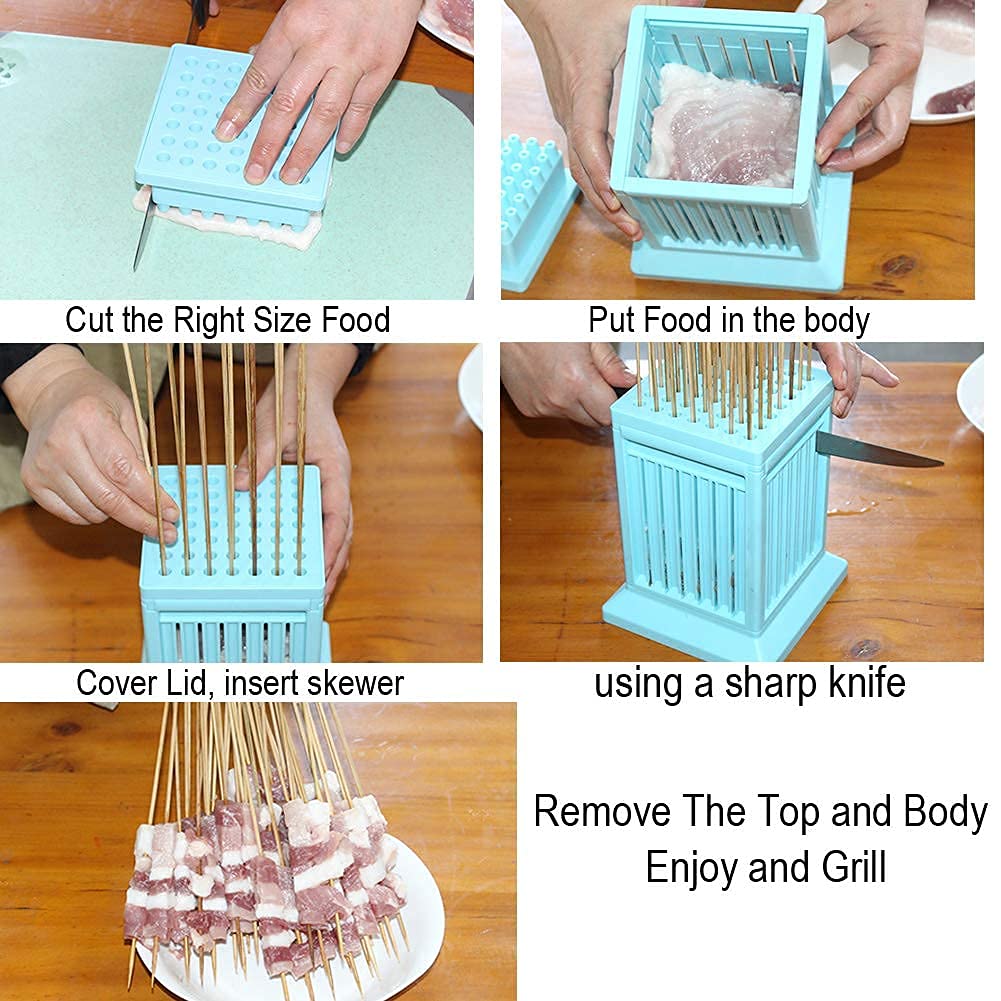 Cut the Right Size Food

Put Food in the body

Cover Lid, insert skewer

using a sharp knife

Remove The Top and Body
Enjoy and Grill